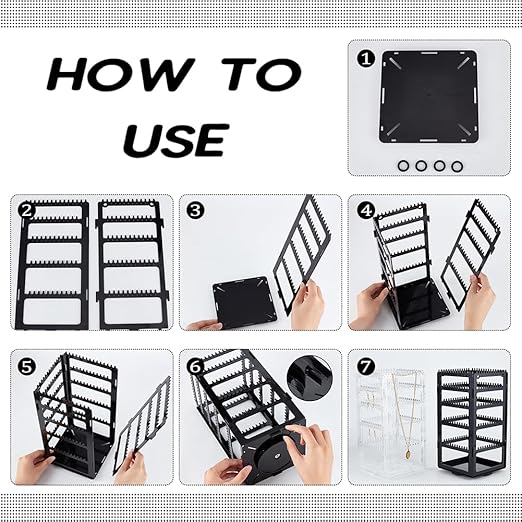 HOW TO USE

1

2

3

4

5

6

7